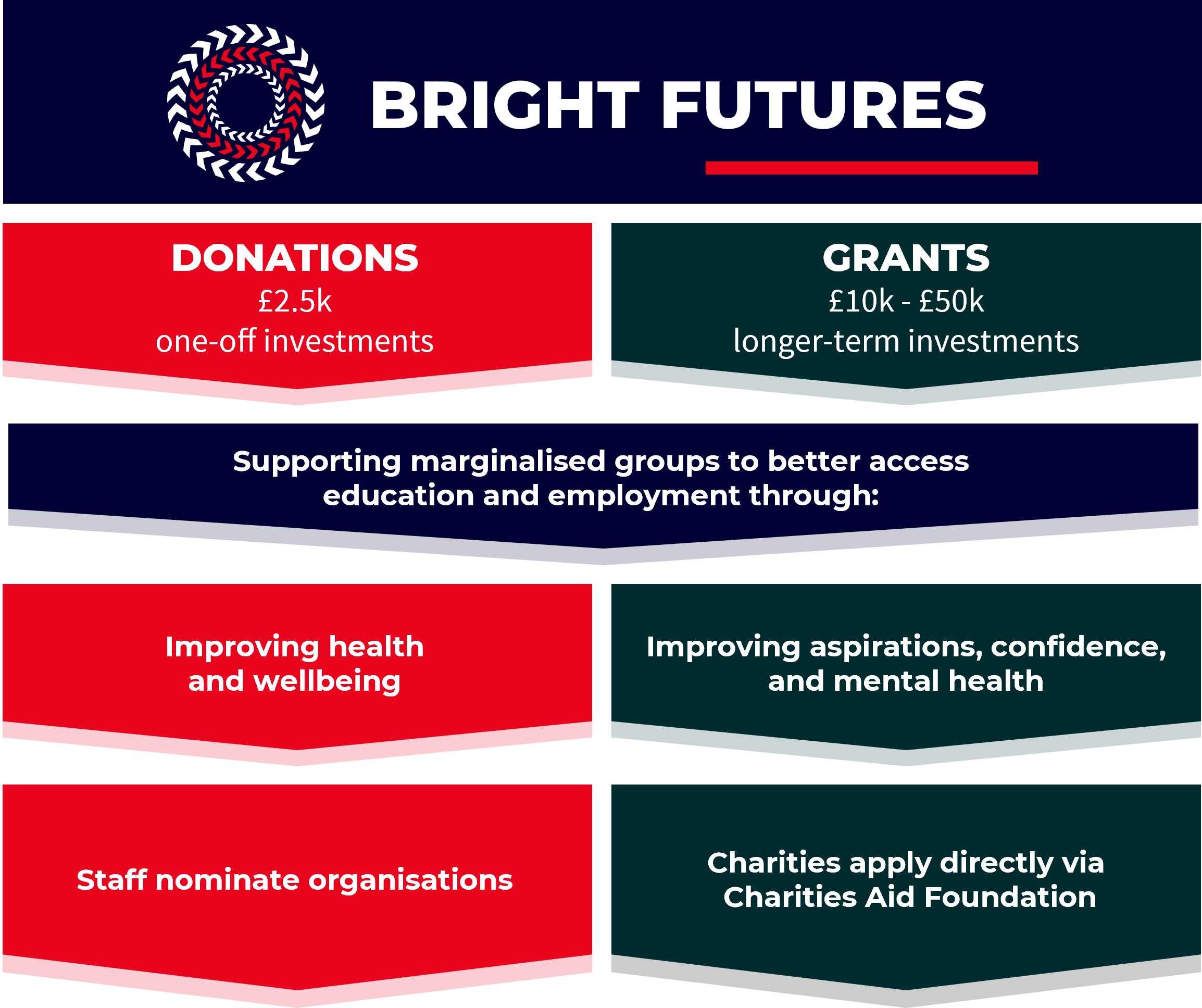 BRIGHT FUTURES

DONATIONS
£2.5k
one-off investments

GRANTS
£10k - £50k
longer-term investments

Supporting marginalised groups to better access education and employment through:

Improving health and wellbeing

Improving aspirations, confidence, and mental health

Staff nominate organisations

Charities apply directly via Charities Aid Foundation